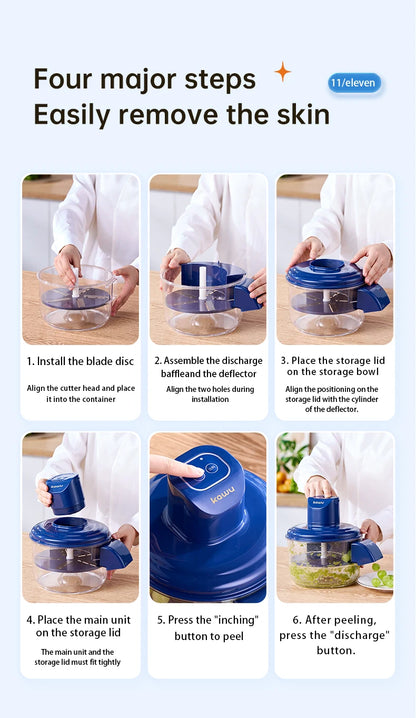 Four major steps
Easily remove the skin

11/eleven

1. Install the blade disc

Align the cutter head and place it into the container

2. Assemble the discharge baffleand the deflector

Align the two holes during installation

3. Place the storage lid on the storage bowl

Align the positioning on the storage lid with the cylinder of the deflector.

kawu

4. Place the main unit on the storage lid

The main unit and the storage lid must fit tightly

kawu

5. Press the "inching" button to peel

kawu

6. After peeling, press the "discharge" button.