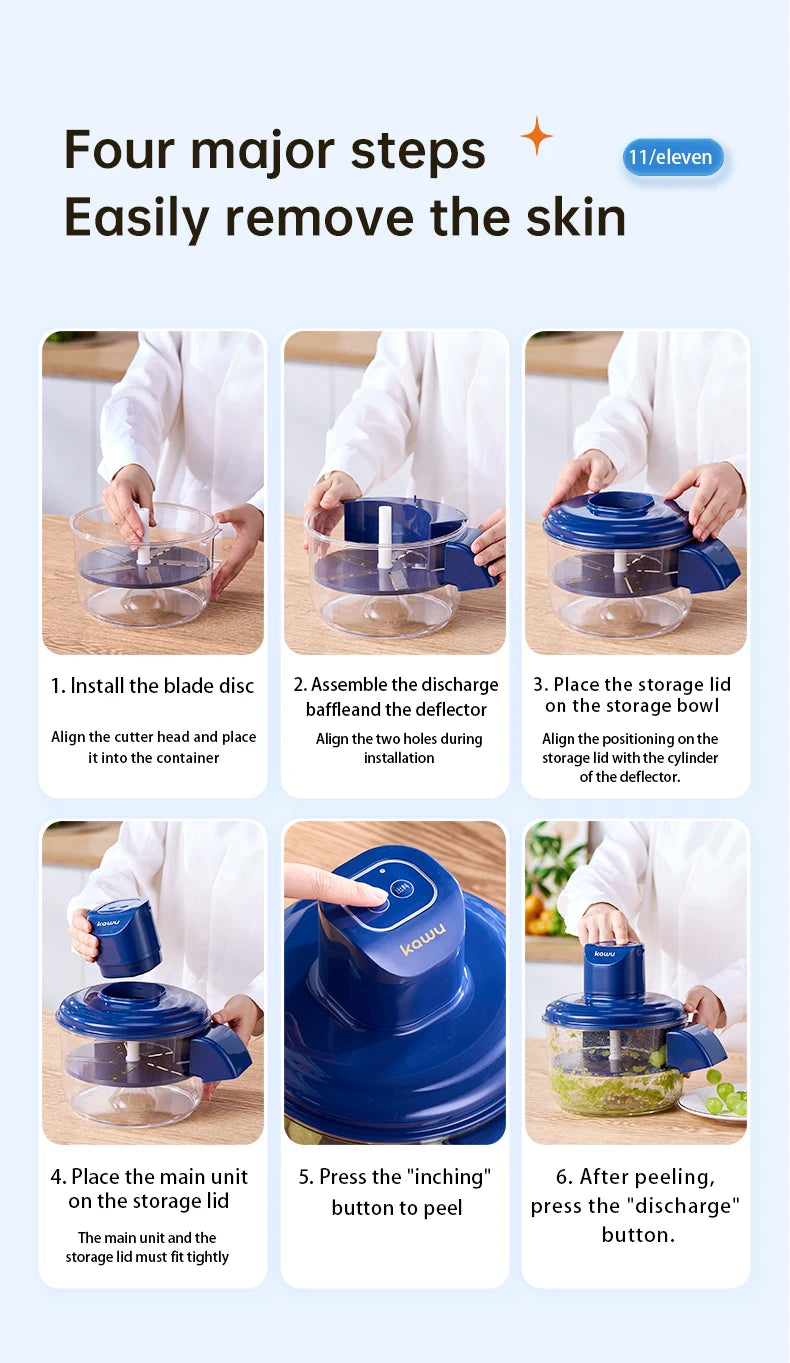 Four major steps
Easily remove the skin

11/eleven

1. Install the blade disc

Align the cutter head and place it into the container

2. Assemble the discharge baffleand the deflector

Align the two holes during installation

3. Place the storage lid on the storage bowl

Align the positioning on the storage lid with the cylinder of the deflector.

kowu

4. Place the main unit on the storage lid

The main unit and the storage lid must fit tightly

kowu

5. Press the "inching" button to peel

kowu

6. After peeling, press the "discharge" button.