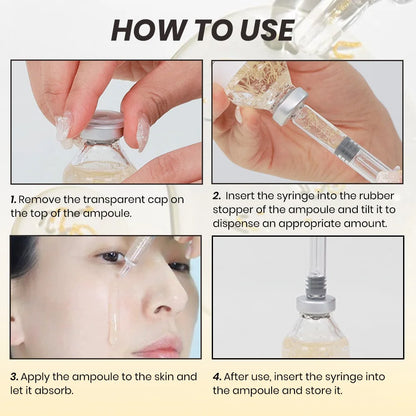 HOW TO USE

1. Remove the transparent cap on the top of the ampoule.

2. Insert the syringe into the rubber stopper of the ampoule and tilt it to dispense an appropriate amount.

3. Apply the ampoule to the skin and let it absorb.

4. After use, insert the syringe into the ampoule and store it.